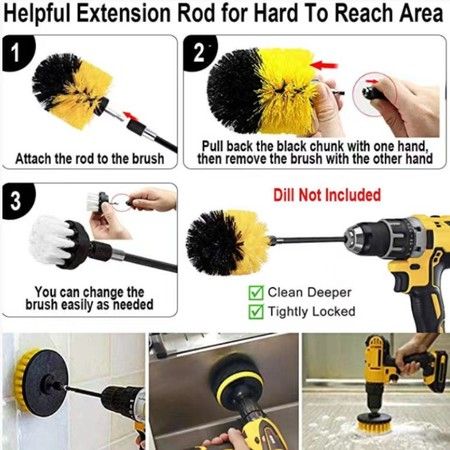 Helpful Extension Rod for Hard To Reach Area

1

Attach the rod to the brush

2

Pull back the black chunk with one hand, then remove the brush with the other hand

3

You can change the brush easily as needed

Dill Not Included

Clean Deeper

Tightly Locked