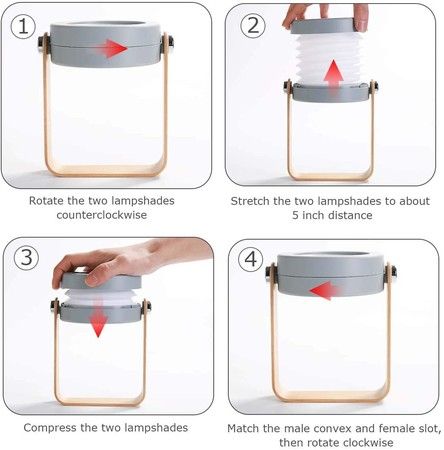 1

Rotate the two lampshades counterclockwise

2

Stretch the two lampshades to about 5 inch distance

3

Compress the two lampshades

4

Match the male convex and female slot, then rotate clockwise