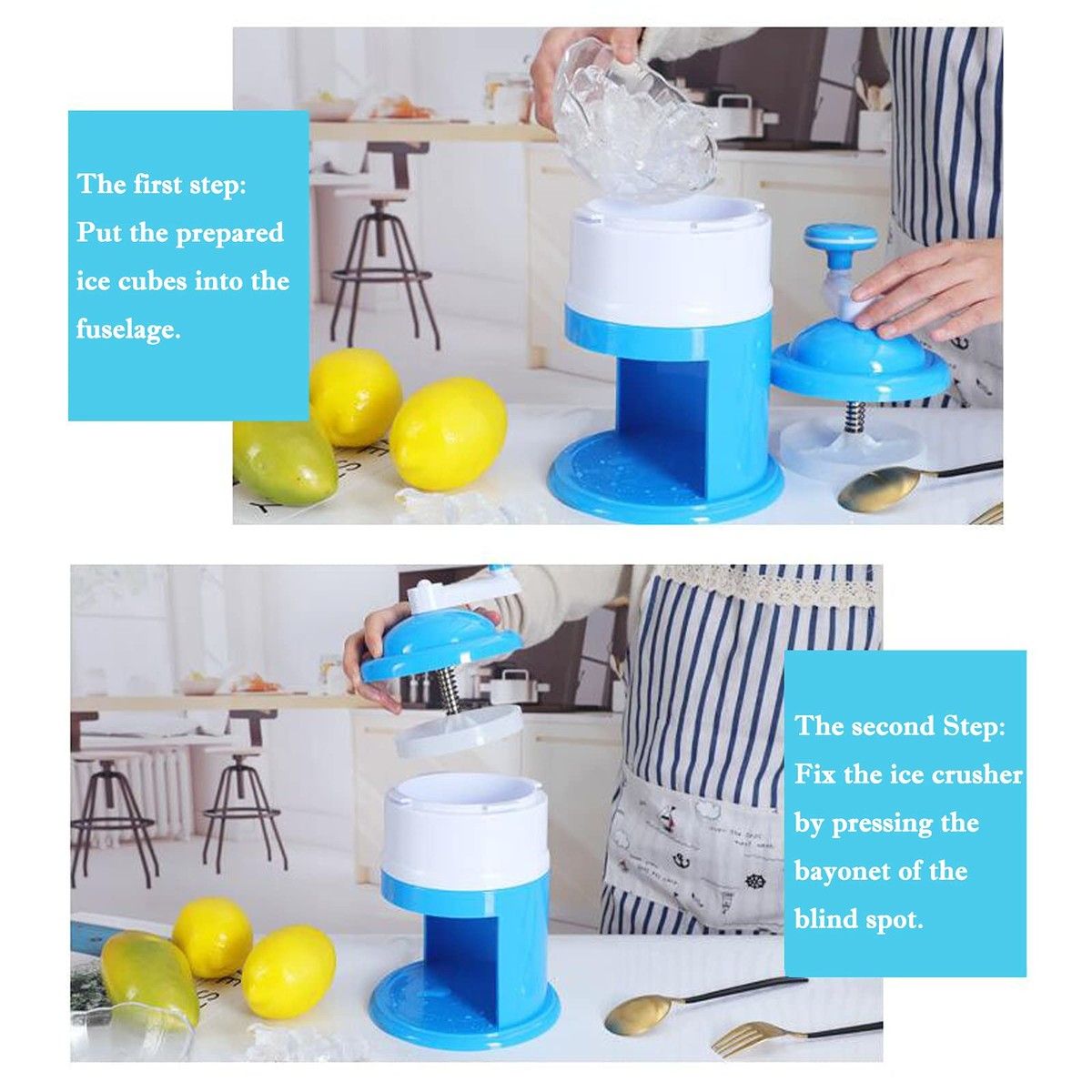 The first step:
Put the prepared ice cubes into the fuselage.

The second Step:
Fix the ice crusher by pressing the bayonet of the blind spot.