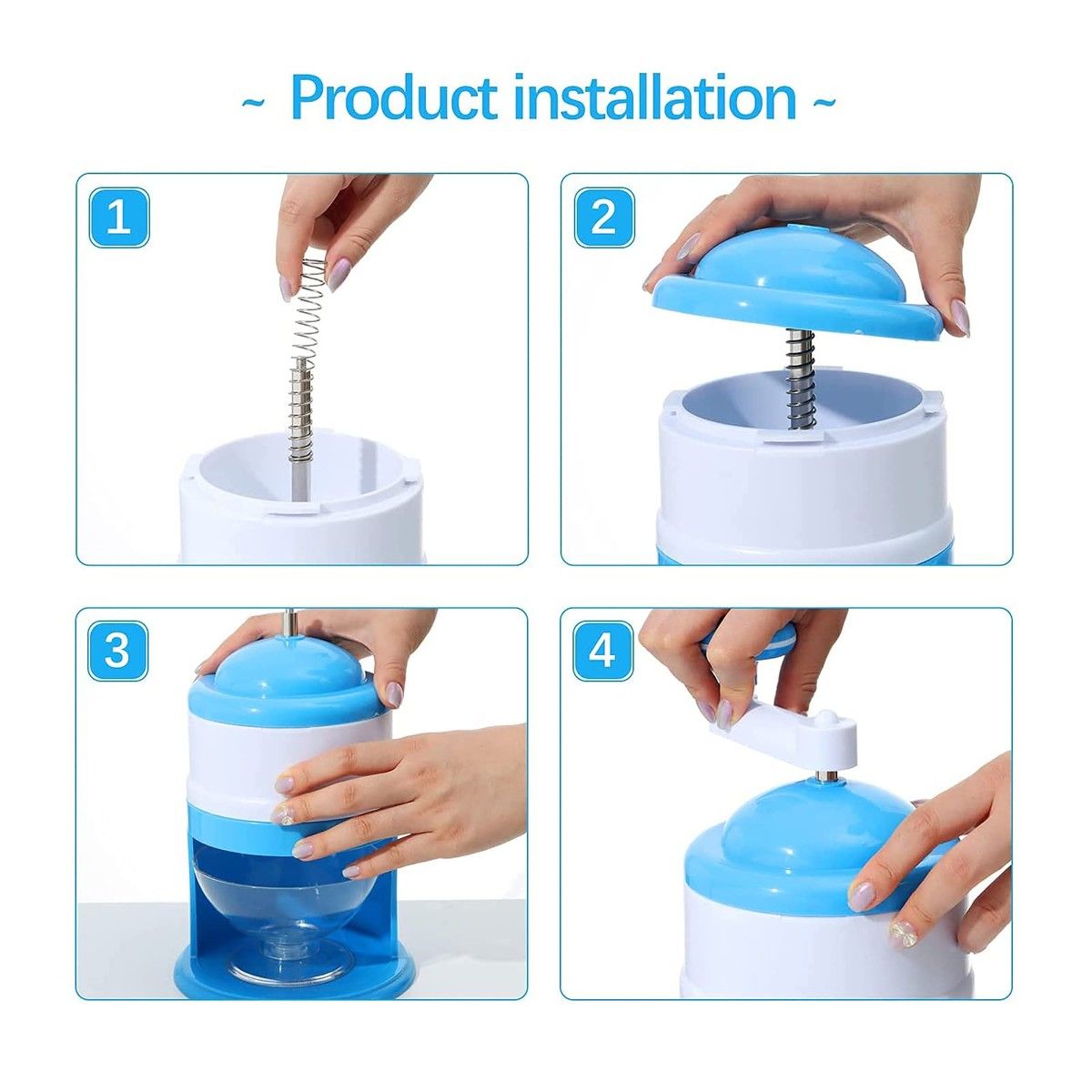 ~ Product installation ~

1

2

3

4