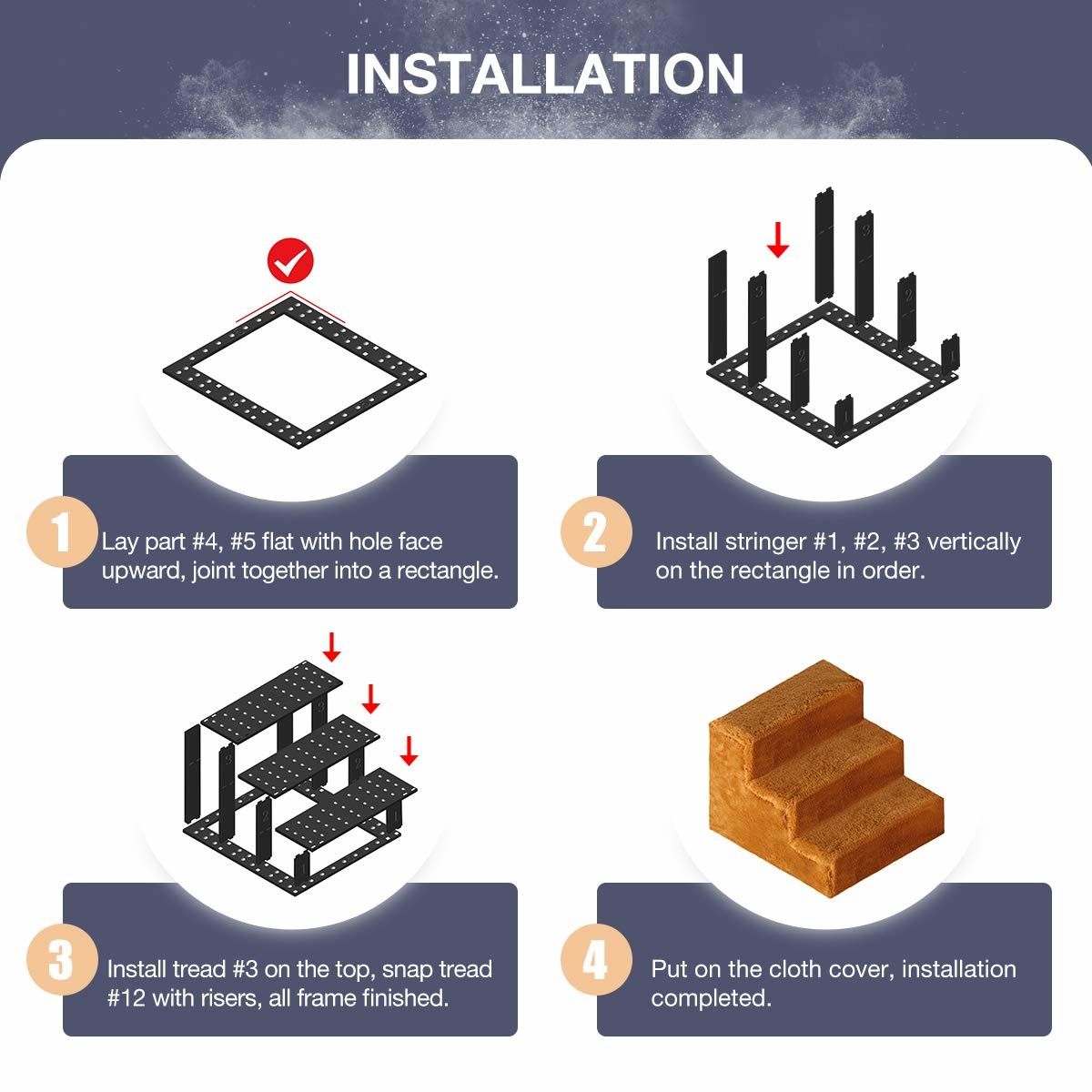 INSTALLATION

1 Lay part #4, #5 flat with hole face upward, joint together into a rectangle.

2 Install stringer #1, #2, #3 vertically on the rectangle in order.

3 Install tread #3 on the top, snap tread #12 with risers, all frame finished.

4 Put on the cloth cover, installation completed.