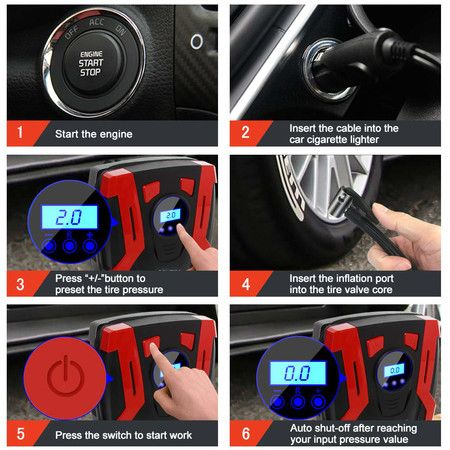 OFF ACC ON
ENGINE START STOP

1 Start the engine

2 Insert the cable into the car cigarette lighter

2.0
2.0

3 Press "+/-"button to preset the tire pressure

4 Insert the inflation port into the tire valve core

5 Press the switch to start work

0.0
0.0

6 Auto shut-off after reaching your input pressure value