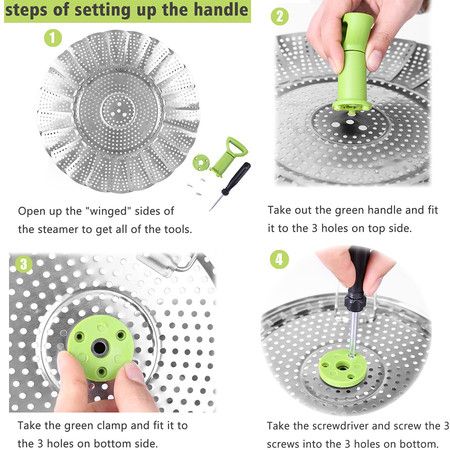 steps of setting up the handle

1

Open up the "winged" sides of the steamer to get all of the tools.

2

Take out the green handle and fit it to the 3 holes on top side.

3

Take the green clamp and fit it to the 3 holes on bottom side.

4

Take the screwdriver and screw the 3 screws into the 3 holes on bottom.