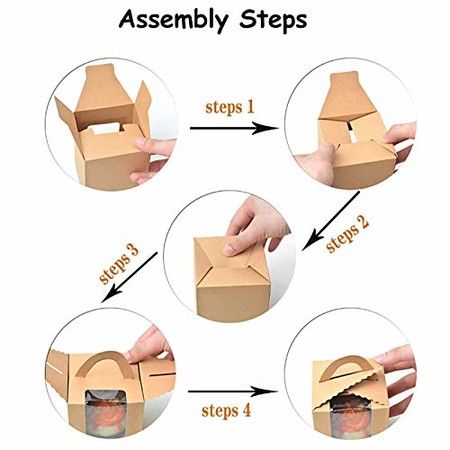 Assembly Steps

steps 1

steps 2

steps 3

steps 4