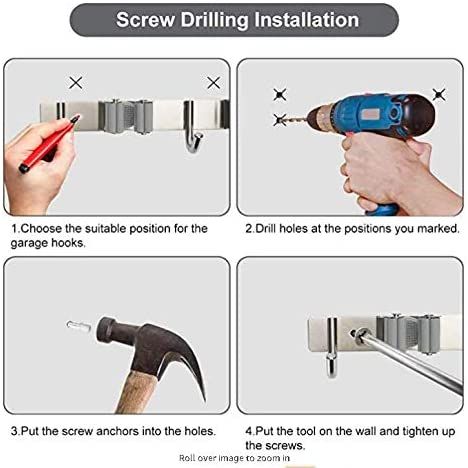 Screw Drilling Installation

1.Choose the suitable position for the garage hooks.

2.Drill holes at the positions you marked.

3.Put the screw anchors into the holes.

4.Put the tool on the wall and tighten up the screws.

Roll over image to zoom in