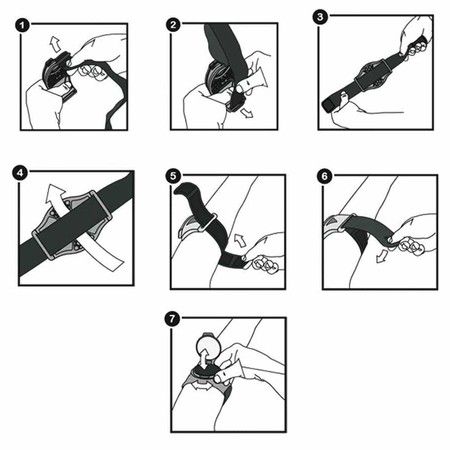 1

2

3

4

5

6

7