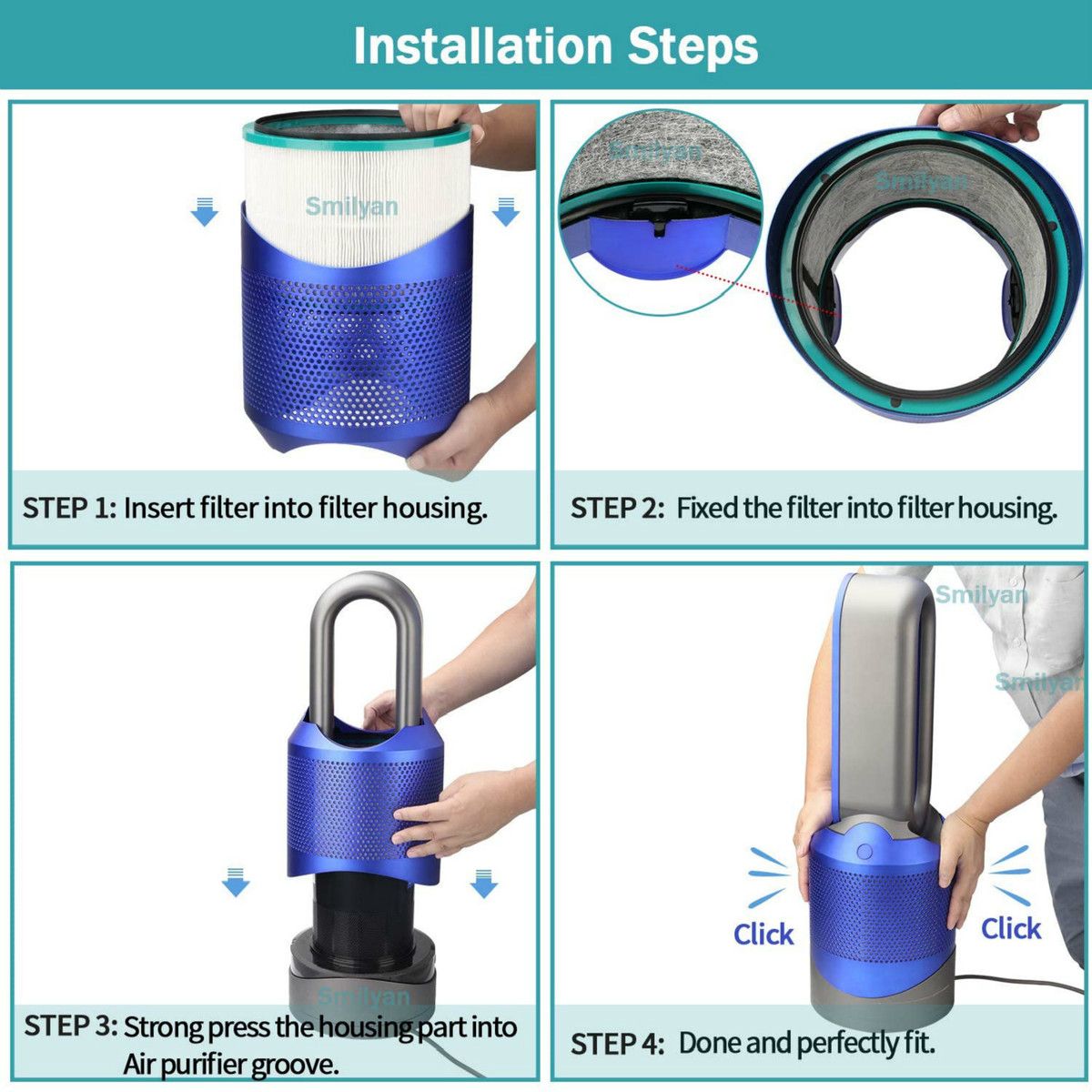 Installation Steps

Smilyan

STEP 1: Insert filter into filter housing.

Smilyan

Smilyan

STEP 2: Fixed the filter into filter housing.

Smilyan

STEP 3: Strong press the housing part into Air purifier groove.

Smilyan

Smilyan

Click

Click

STEP 4: Done and perfectly fit.