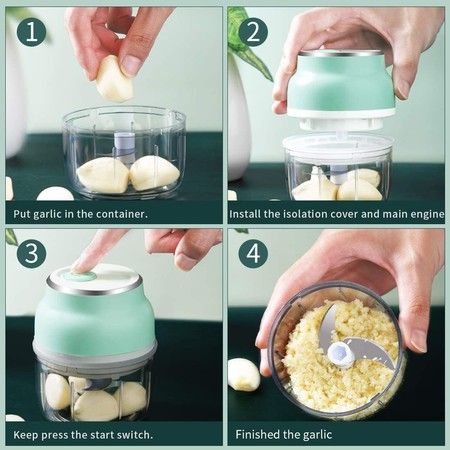 1

Put garlic in the container.

2

Install the isolation cover and main engine

3

Keep press the start switch.

4

Finished the garlic