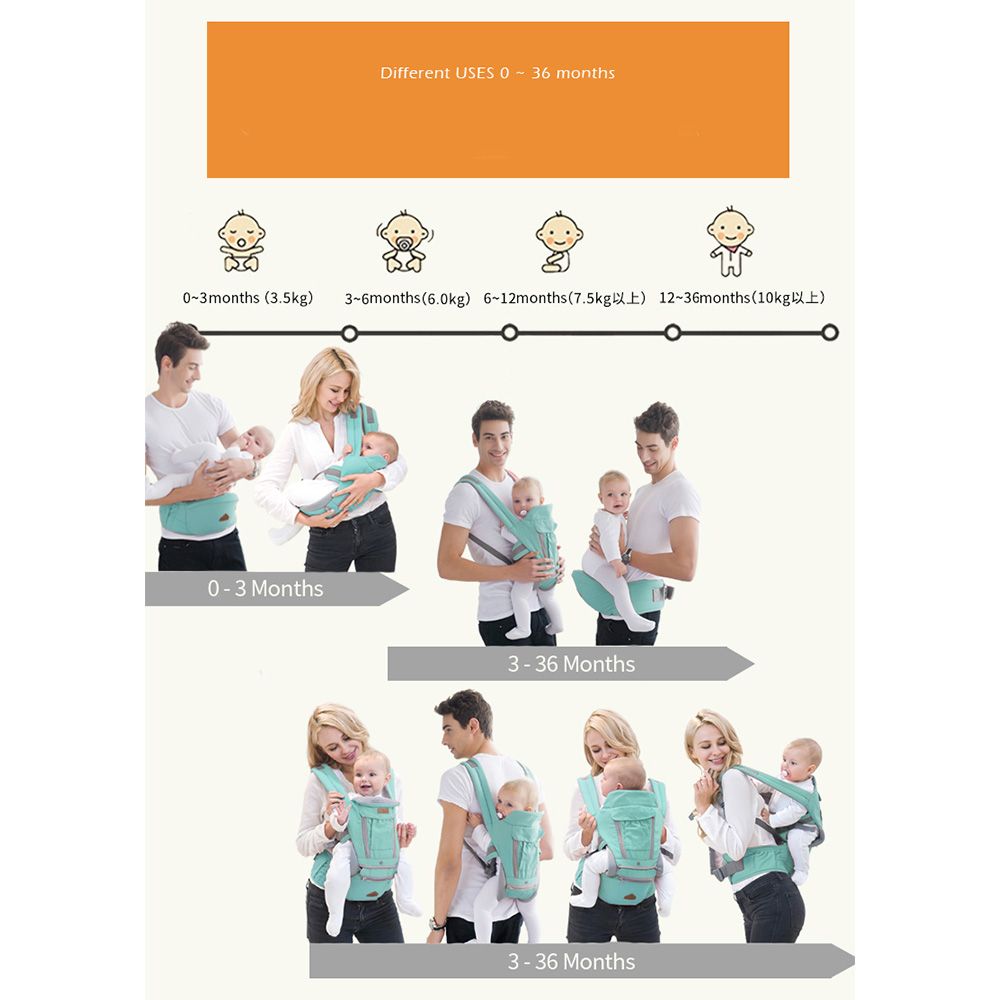 Different USES 0 ~ 36 months

0~3months (3.5kg)
3~6months(6.0kg)
6~12months(7.5kg以上)
12~36months(10kg以上)

0 - 3 Months

3 - 36 Months

3 - 36 Months