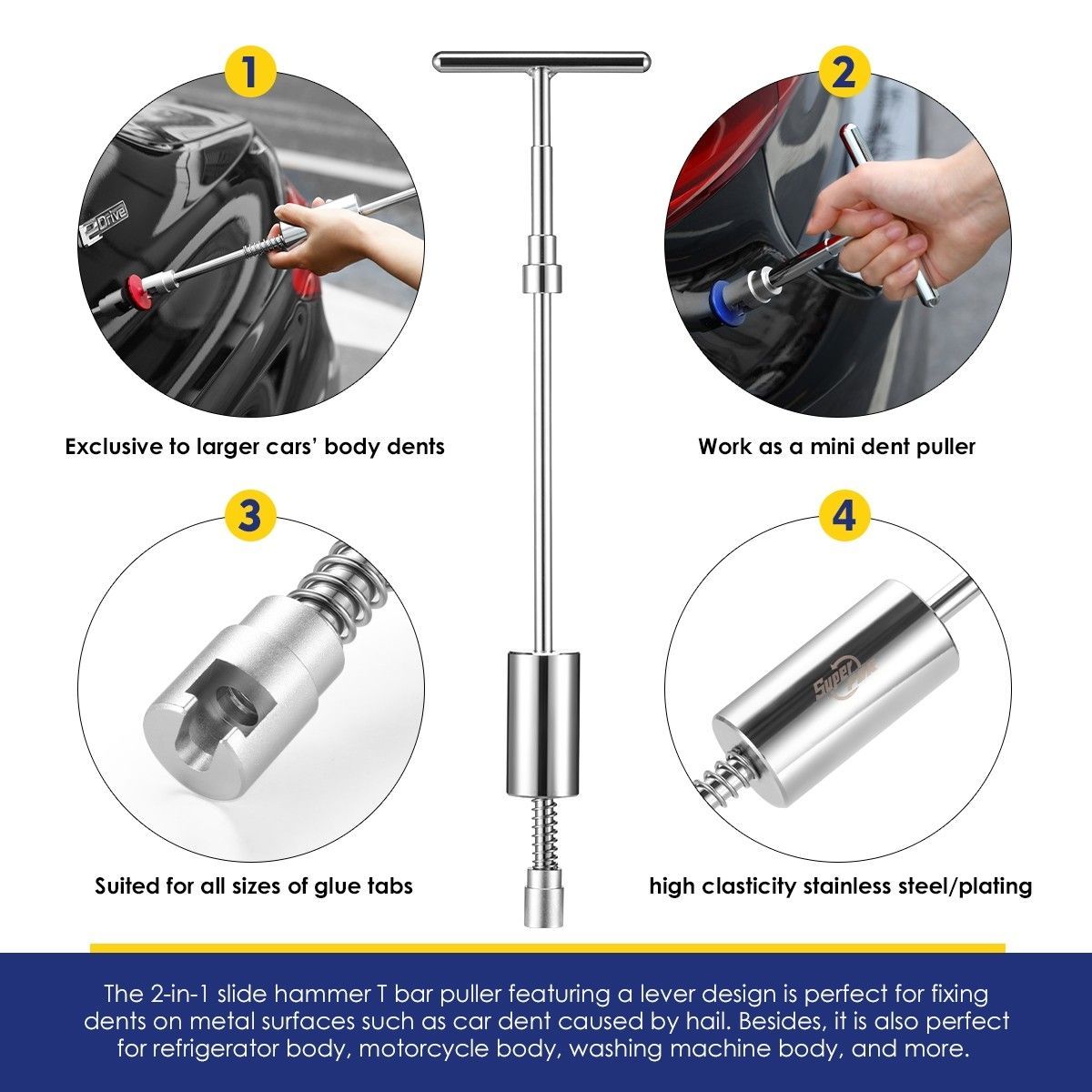 1

eDrive

Exclusive to larger cars' body dents

2

Work as a mini dent puller

3

Suited for all sizes of glue tabs

4

Super

high clasticity stainless steel/plating

The 2-in-1 slide hammer T bar puller featuring a lever design is perfect for fixing dents on metal surfaces such as car dent caused by hail. Besides, it is also perfect for refrigerator body, motorcycle body, washing machine body, and more.