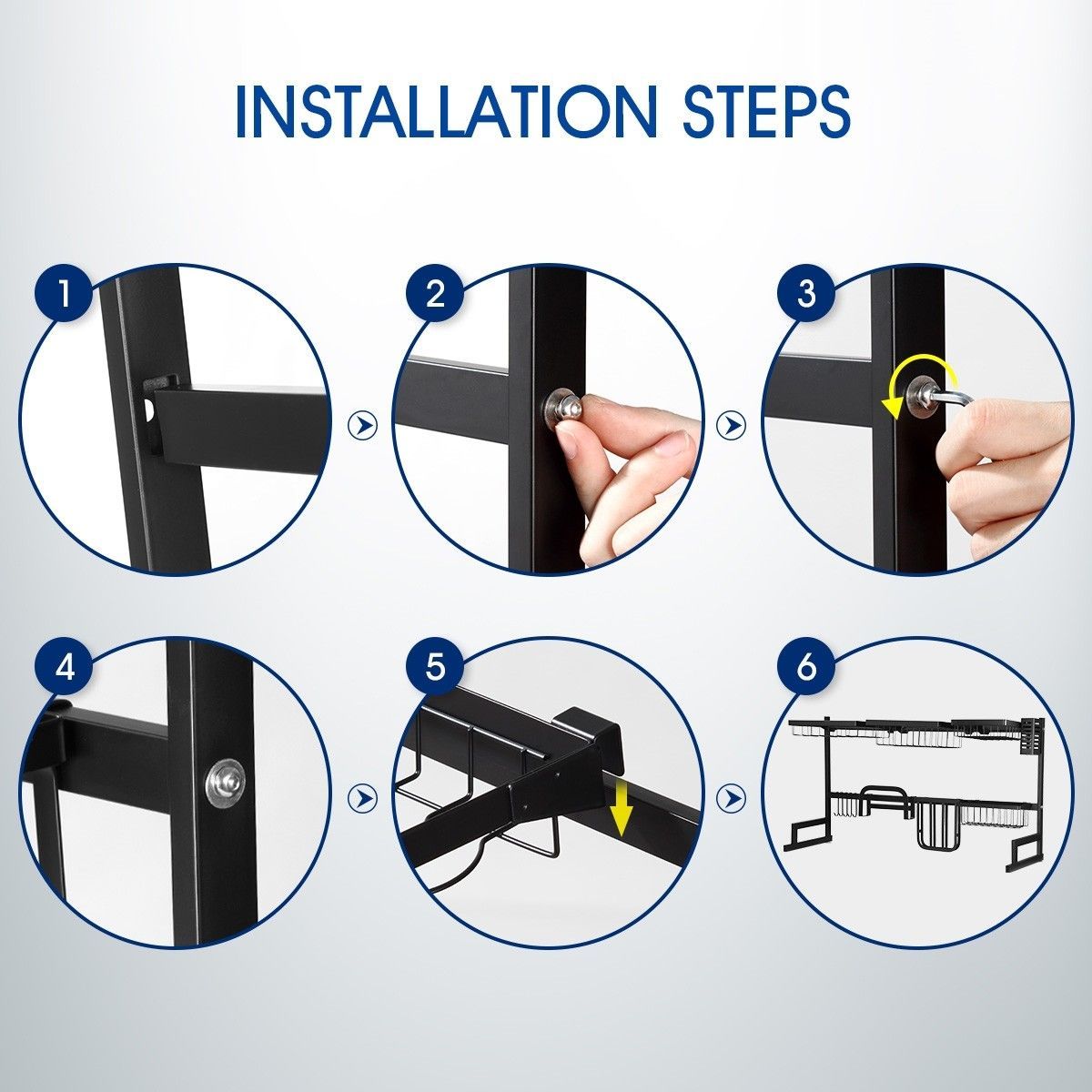 INSTALLATION STEPS

1

2

3

4

5

6