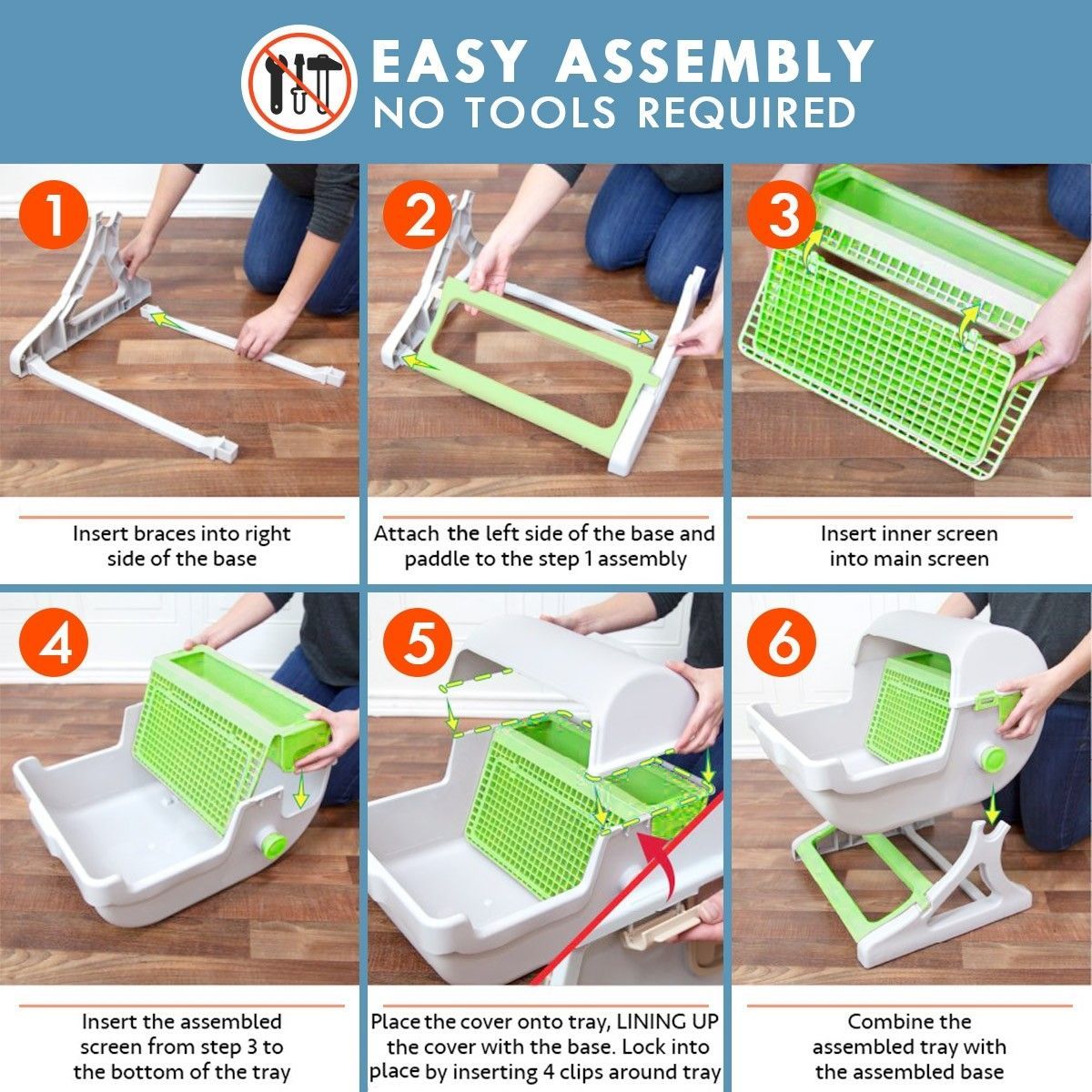 EASY ASSEMBLY
NO TOOLS REQUIRED

1

Insert braces into right side of the base

2

Attach the left side of the base and paddle to the step 1 assembly

3

Insert inner screen into main screen

4

Insert the assembled screen from step 3 to the bottom of the tray

5

Place the cover onto tray, LINING UP the cover with the base. Lock into place by inserting 4 clips around tray

6

Combine the assembled tray with the assembled base