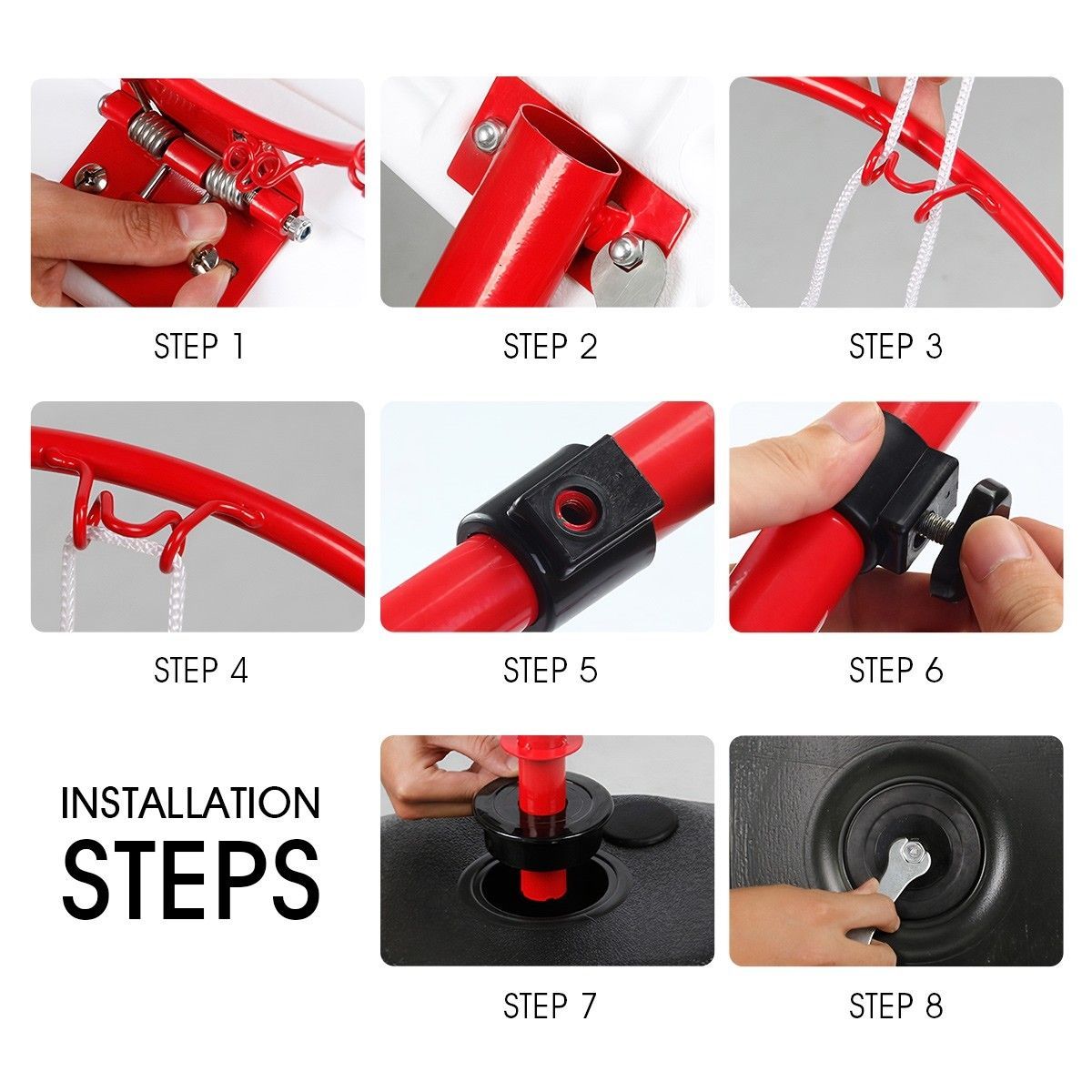 STEP 1

STEP 2

STEP 3

STEP 4

STEP 5

STEP 6

INSTALLATION STEPS

STEP 7

STEP 8