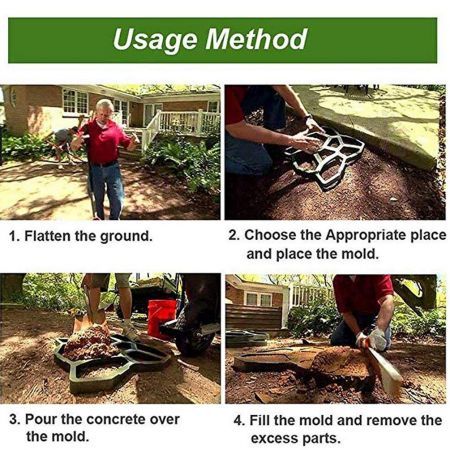 Usage Method

1. Flatten the ground.

2. Choose the Appropriate place and place the mold.

3. Pour the concrete over the mold.

4. Fill the mold and remove the excess parts.