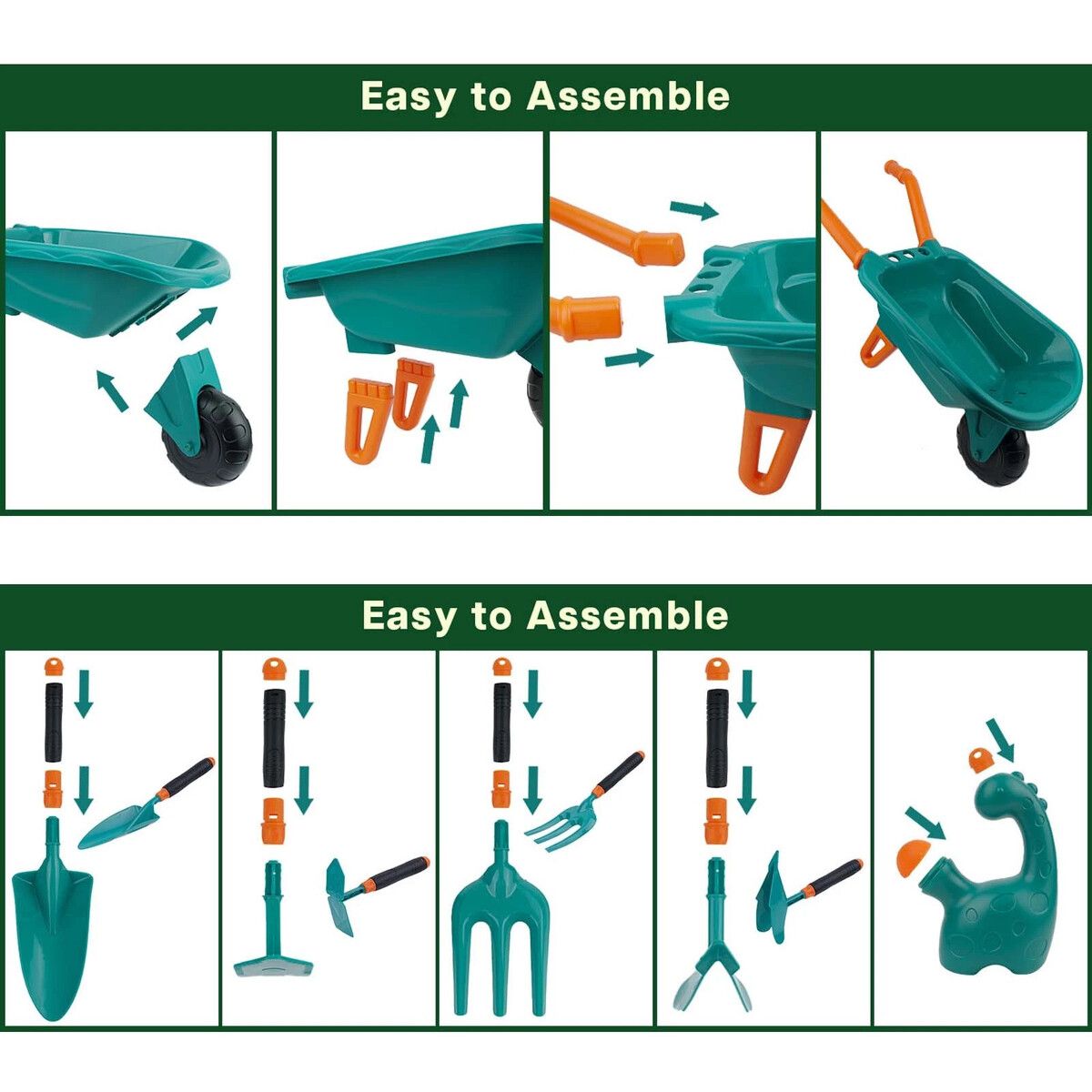 Easy to Assemble

Easy to Assemble